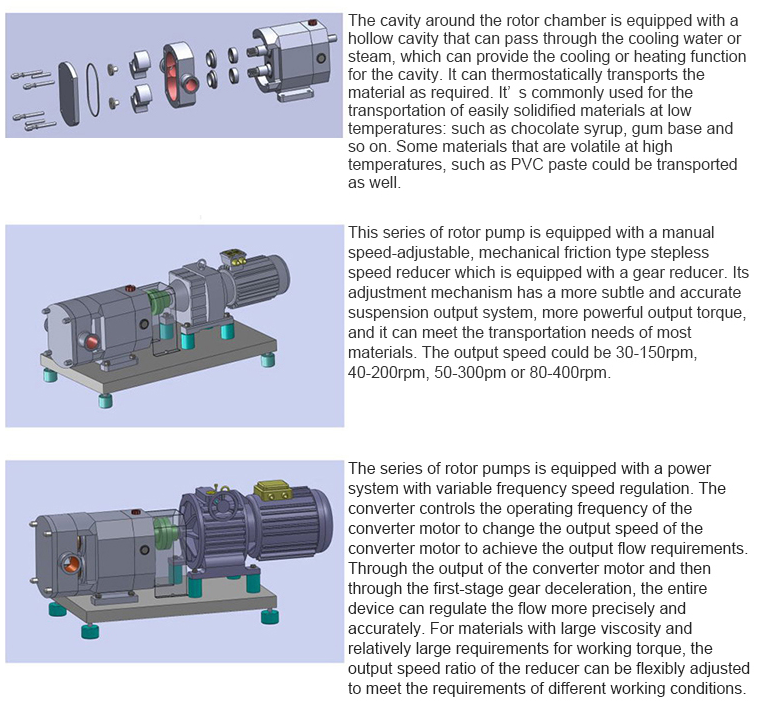 The cavity around the rotor chamber is equipped with a hollow cavity that can pass through the cooling water or steam, which can provide the cooling or heating function for the cavity. It can thermostatically transports the material as required. It’ s commonly used for the transportation of easily solidified materials at low temperatures: such as chocolate syrup, gum base and so on. Some materials that are volatile at high temperatures, such as PVC paste could be transported as well.

This series of rotor pump is equipped with a manual speed-adjustable, mechanical friction type stepless speed reducer which is equipped with a gear reducer. Its adjustment mechanism has a more subtle and accurate suspension output system, more powerful output torque, and it can meet the transportation needs of most materials. The output speed could be 30-150rpm, 40-200rpm, 50-300pm or 80-400rpm.

The series of rotor pumps is equipped with a power system with variable frequency speed regulation. The converter controls the operating frequency of the converter motor to change the output speed of the converter motor to achieve the output flow requirements. Through the output of the converter motor and then through the first-stage gear deceleration, the entire device can regulate the flow more precisely and accurately. For materials with large viscosity and relatively large requirements for working torque, the output speed ratio of the reducer can be flexibly adjusted to meet the requirements of different working conditions.